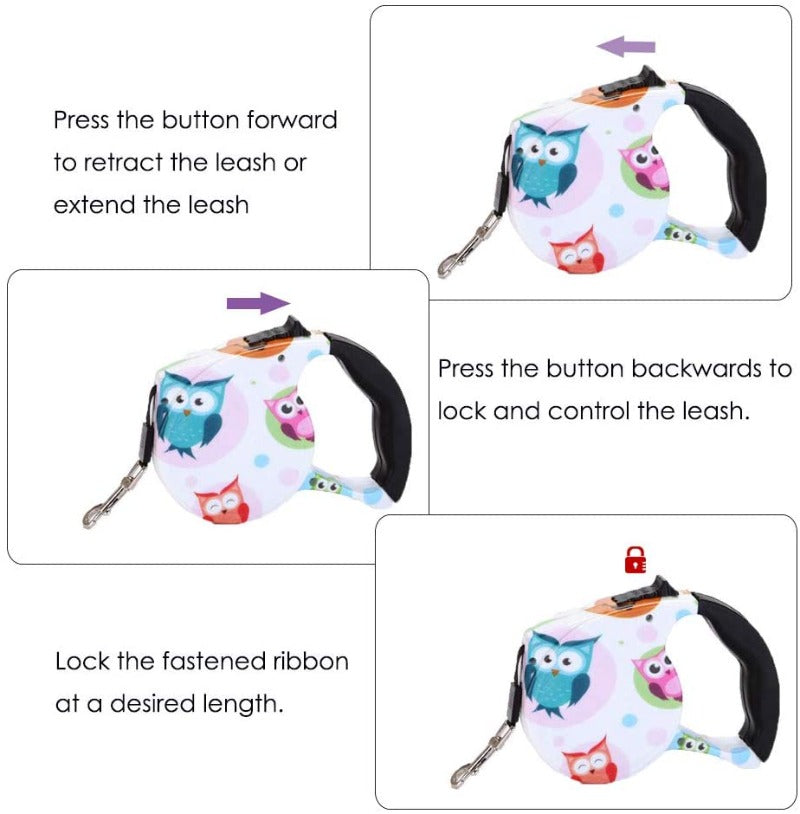 Press the button forward to retract the leash or extend the leash

Press the button backwards to lock and control the leash.

Lock the fastened ribbon at a desired length.