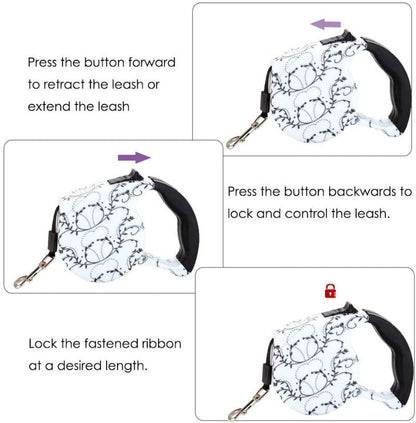 Press the button forward to retract the leash or extend the leash

Press the button backwards to lock and control the leash.

Lock the fastened ribbon at a desired length.