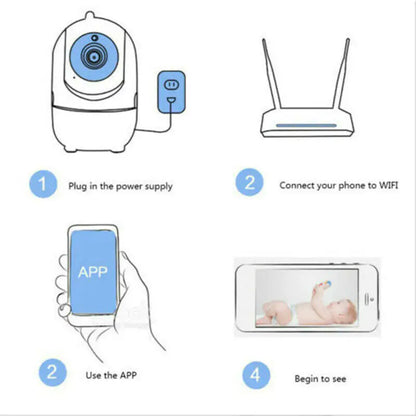 1 Plug in the power supply

2 Connect your phone to WIFI

APP

2 Use the APP

4 Begin to see