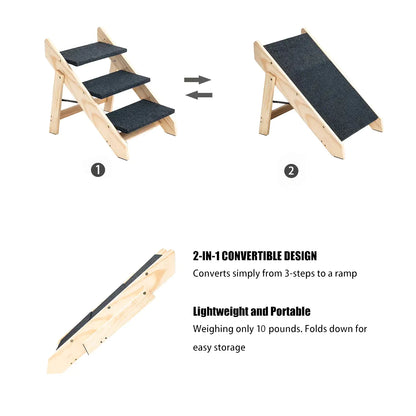 1

2

2-IN-1 CONVERTIBLE DESIGN

Converts simply from 3-steps to a ramp

Lightweight and Portable

Weighing only 10 pounds. Folds down for easy storage